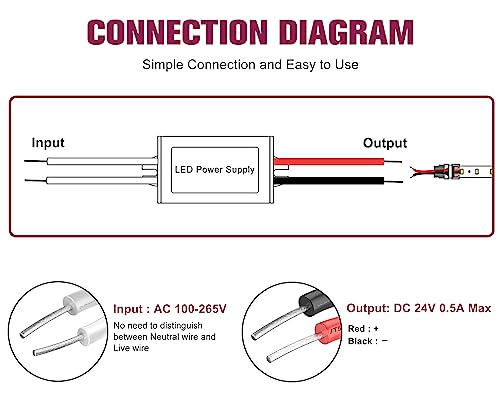 CONNECTION DIAGRAM

Simple Connection and Easy to Use

Input

LED Power Supply

Output

Input : AC 100-265V

No need to distinguish between Neutral wire and Live wire

Output: DC 24V 0.5A Max

Red : +
Black : −