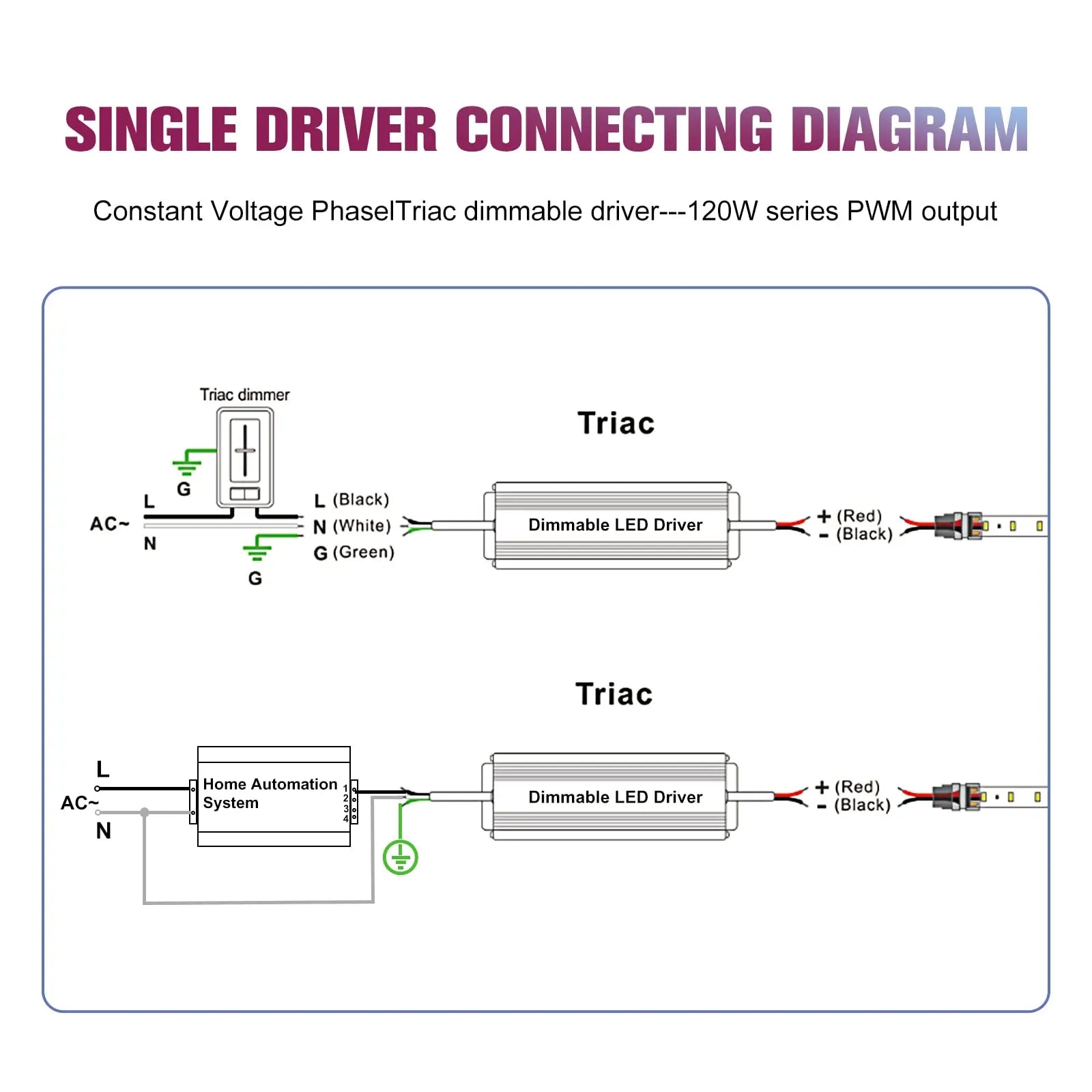 SINGLE DRIVER CONNECTING DIAGRAM

Constant Voltage PhaselTriac dimmable driver---120W series PWM output

Triac dimmer

Triac

G

L

AC~

N

G

L (Black)

N (White)

G (Green)

Dimmable LED Driver

+ (Red)

- (Black)

Triac

L

AC~

N

Home Automation System

1
2
3
4

Dimmable LED Driver

+ (Red)

- (Black)