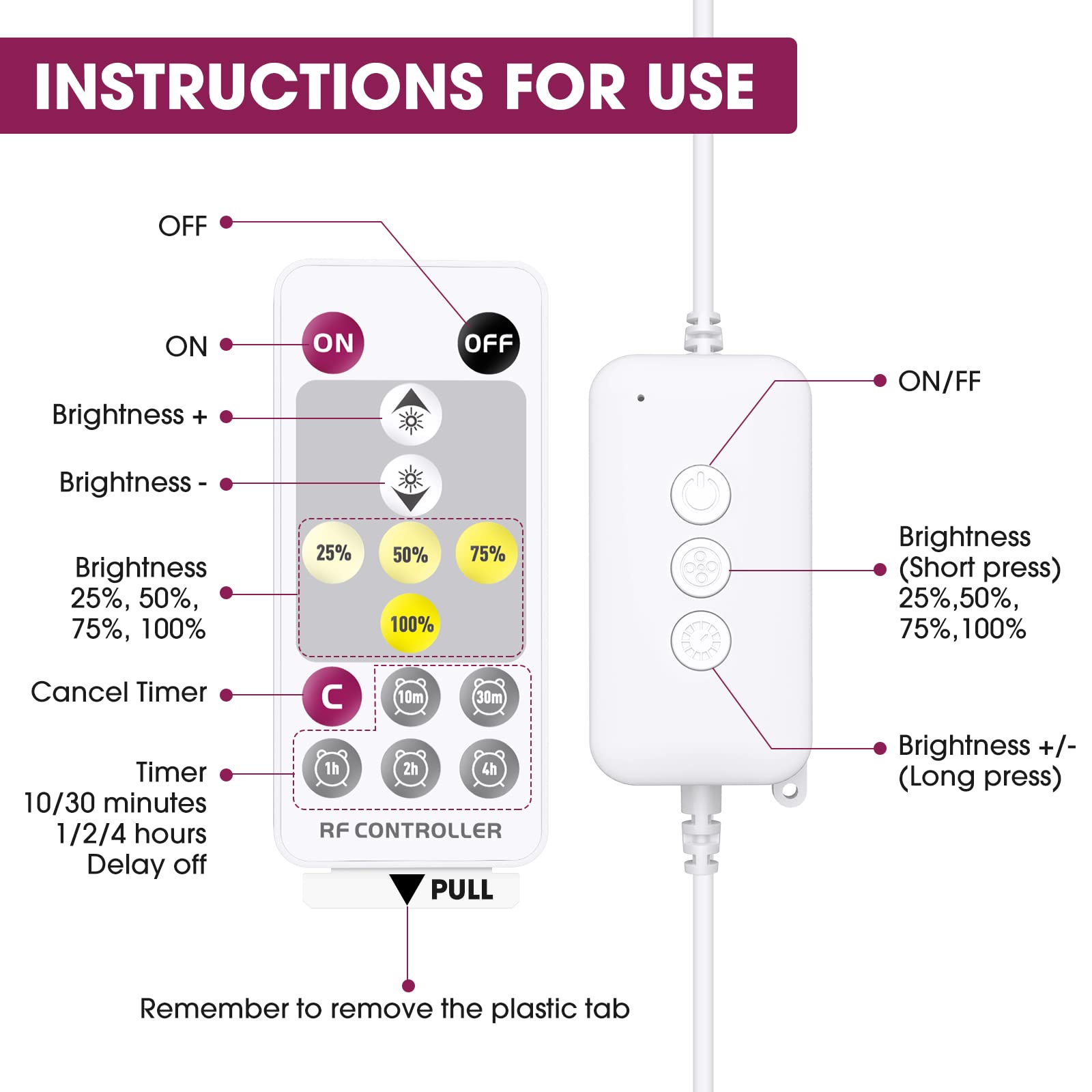 INSTRUCTIONS FOR USE

OFF

ON

Brightness +

Brightness -

Brightness 25%, 50%, 75%, 100%

Cancel Timer

Timer 10/30 minutes 1/2/4 hours Delay off

ON

OFF

25%

50%

75%

100%

C

10m

30m

1h

2h

4h

RF CONTROLLER

PULL

Remember to remove the plastic tab

ON/FF

Brightness (Short press) 25%,50%, 75%,100%

Brightness +/- (Long press)